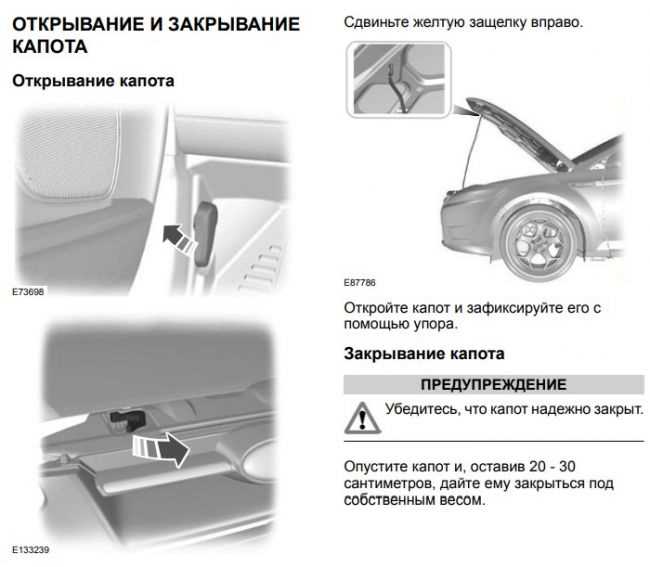 ОТКРЫВАНИЕ И ЗАКРЫВАНИЕ КАПОТА

Открывание капота

E73698

E133239

Сдвиньте желтую защелку вправо.

E87786

Откройте капот и зафиксируйте его с помощью упора.

Закрывание капота

ПРЕДУПРЕЖДЕНИЕ

Убедитесь, что капот надежно закрыт.

Опустите капот и, оставив 20 - 30 сантиметров, дайте ему закрыться под собственным весом.