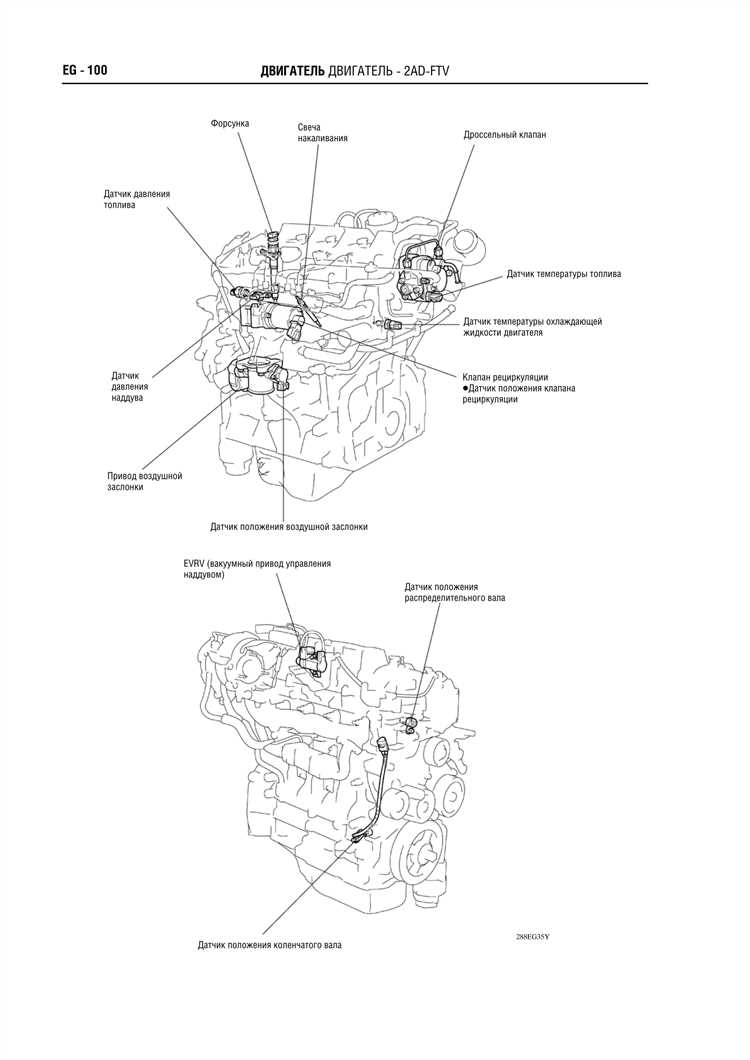 EG - 100

ДВИГАТЕЛЬ ДВИГАТЕЛЬ - 2AD-FTV

Форсунка

Свеча накаливания

Дроссельный клапан

Датчик давления топлива

Датчик температуры топлива

Датчик температуры охлаждающей жидкости двигателя

Клапан рециркуляции
●Датчик положения клапана рециркуляции

Датчик давления наддува

Привод воздушной заслонки

Датчик положения воздушной заслонки

EVRV (вакуумный привод управления наддувом)

Датчик положения распределительного вала

288EG35Y

Датчик положения коленчатого вала