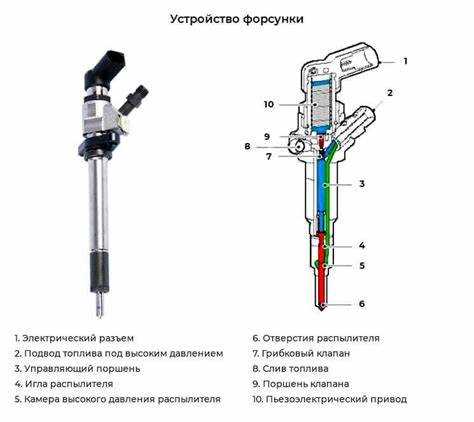 Устройство форсунки

1
2
10
9
8
7
3
4
5
6

1. Электрический разъем
2. Подвод топлива под высоким давлением
3. Управляющий поршень
4. Игла распылителя
5. Камера высокого давления распылителя

6. Отверстия распылителя
7. Грибковый клапан
8. Слив топлива
9. Поршень клапана
10. Пьезоэлектрический привод