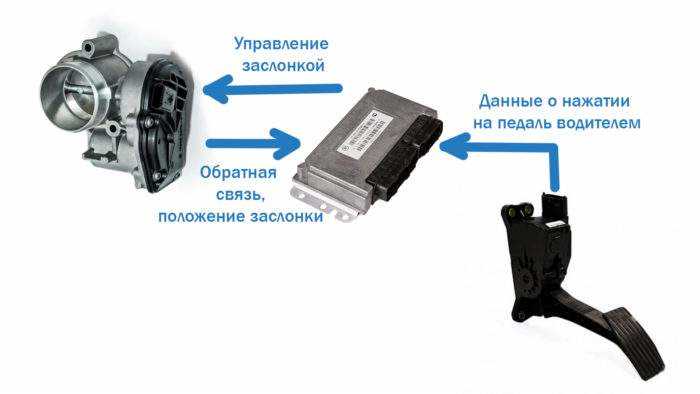 Управление заслонкой

Данные о нажатии на педаль водителем

Обратная связь, положение заслонки