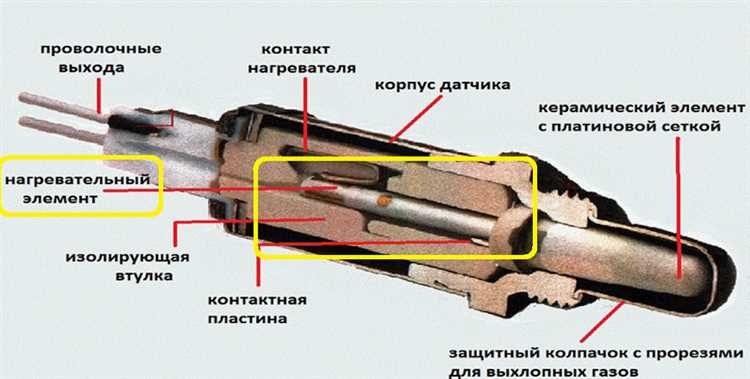 проволочные выхода

контакт нагревателя

корпус датчика

керамический элемент с платиновой сеткой

нагревательный элемент

изолирующая втулка

контактная пластина

защитный колпачок с прорезями для выхлопных газов