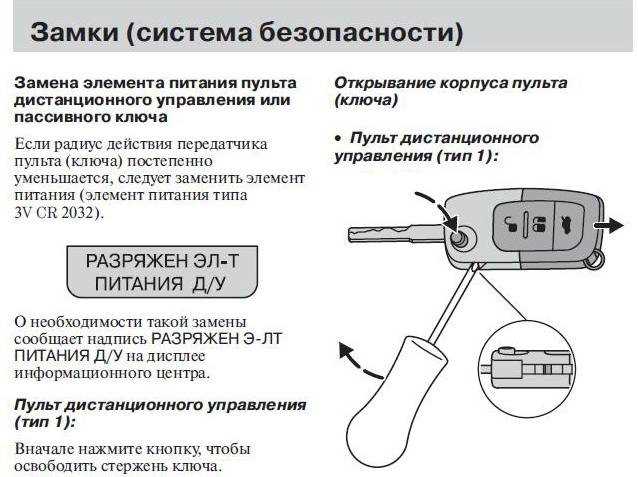 Замки (система безопасности)

Замена элемента питания пульта дистанционного управления или пассивного ключа

Если радиус действия передатчика пульта (ключа) постепенно уменьшается, следует заменить элемент питания (элемент питания типа 3V CR 2032).

РАЗРЯЖЕН ЭЛ-Т ПИТАНИЯ Д/У

О необходимости такой замены сообщает надпись РАЗРЯЖЕН Э-ЛТ ПИТАНИЯ Д/У на дисплее информационного центра.

Пульт дистанционного управления (тип 1):

Вначале нажмите кнопку, чтобы освободить стержень ключа.

Открывание корпуса пульта (ключа)

• Пульт дистанционного управления (тип 1):